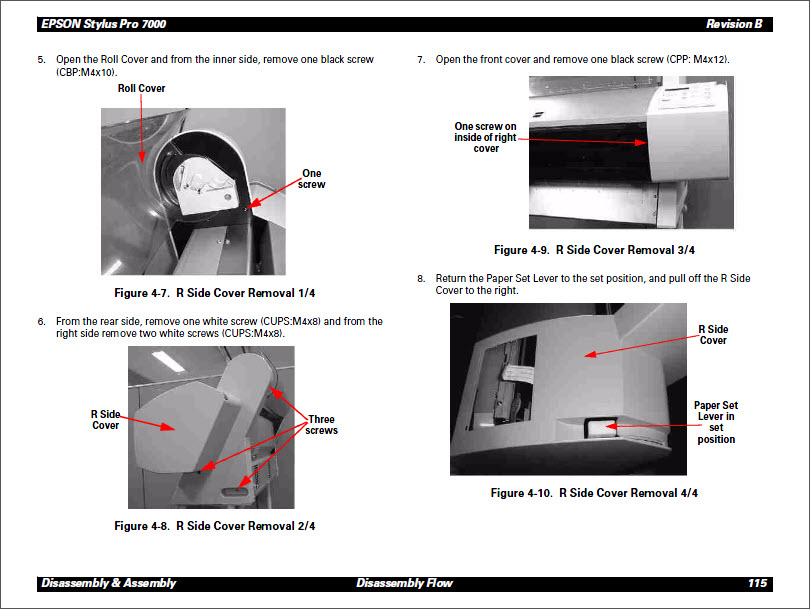 EPSON Stylus Pro 7000

Revision B

5. Open the Roll Cover and from the inner side, remove one black screw (CBP:M4x10).

Roll Cover

One screw

Figure 4-7. R Side Cover Removal 1/4

6. From the rear side, remove one white screw (CUPS:M4x8) and from the right side remove two white screws (CUPS:M4x8).

R Side Cover

Three screws

Figure 4-8. R Side Cover Removal 2/4

7. Open the front cover and remove one black screw (CPP: M4x12).

One screw on inside of right cover

Figure 4-9. R Side Cover Removal 3/4

8. Return the Paper Set Lever to the set position, and pull off the R Side Cover to the right.

R Side Cover

Paper Set Lever in set position

Figure 4-10. R Side Cover Removal 4/4

Disassembly & Assembly

Disassembly Flow

115